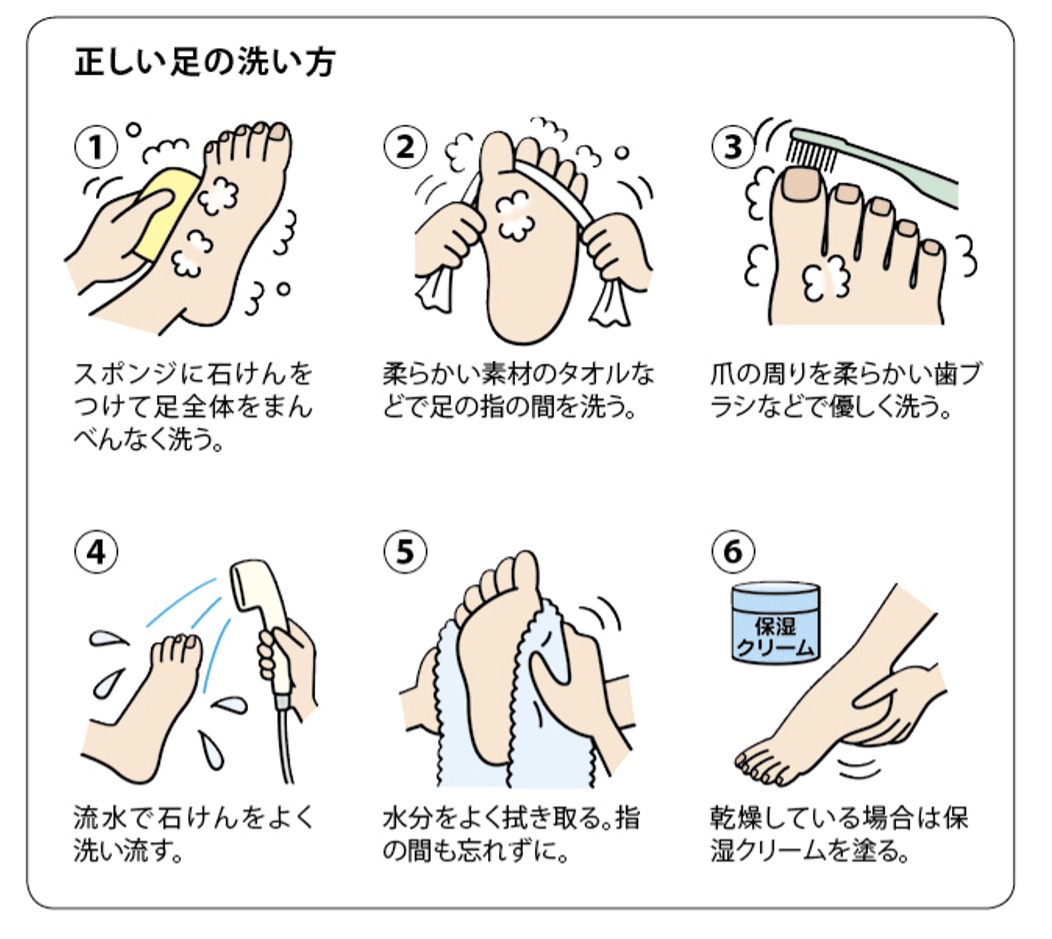 正しい足の洗い方

①
スポンジに石けんをつけて足全体をまんべんなく洗う。

②
柔らかい素材のタオルなどで足の指の間を洗う。

③
爪の周りを柔らかい歯ブラシなどで優しく洗う。

④
流水で石けんをよく洗い流す。

⑤
水分をよく拭き取る。指の間も忘れずに。

⑥
保湿クリーム
乾燥している場合は保湿クリームを塗る。